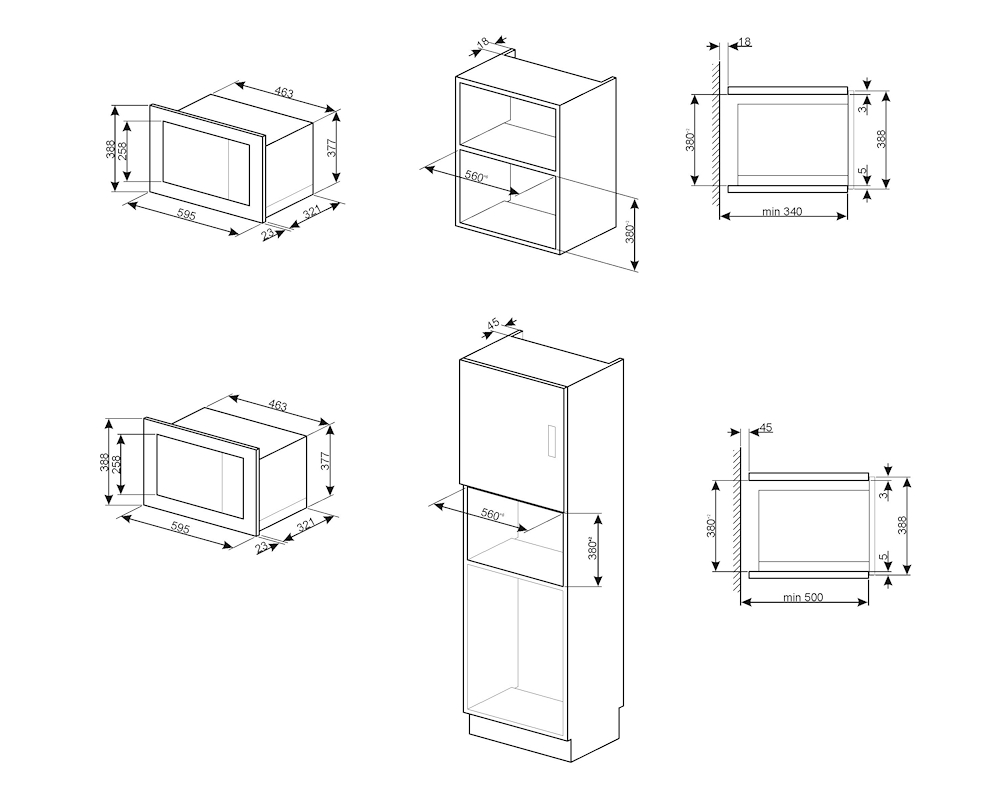 463
388
258
377
595
23
321

18
560
380

18
380
3
388
5
min 340

463
388
258
377
595
23
321

45
560
380

45
380
3
388
5
min 500