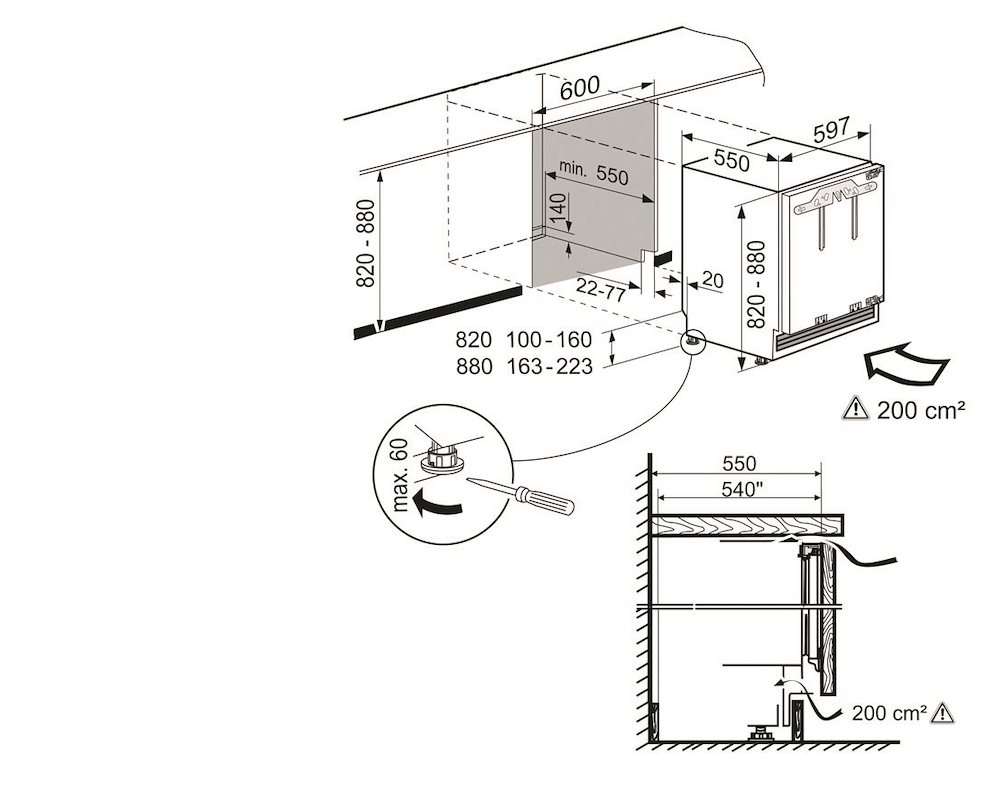 600
597
550
min. 550
140
820 - 880
820 - 880
22-77
20
820 100-160
880 163-223
⚠ 200 cm²
max. 60
550
540"
200 cm² ⚠