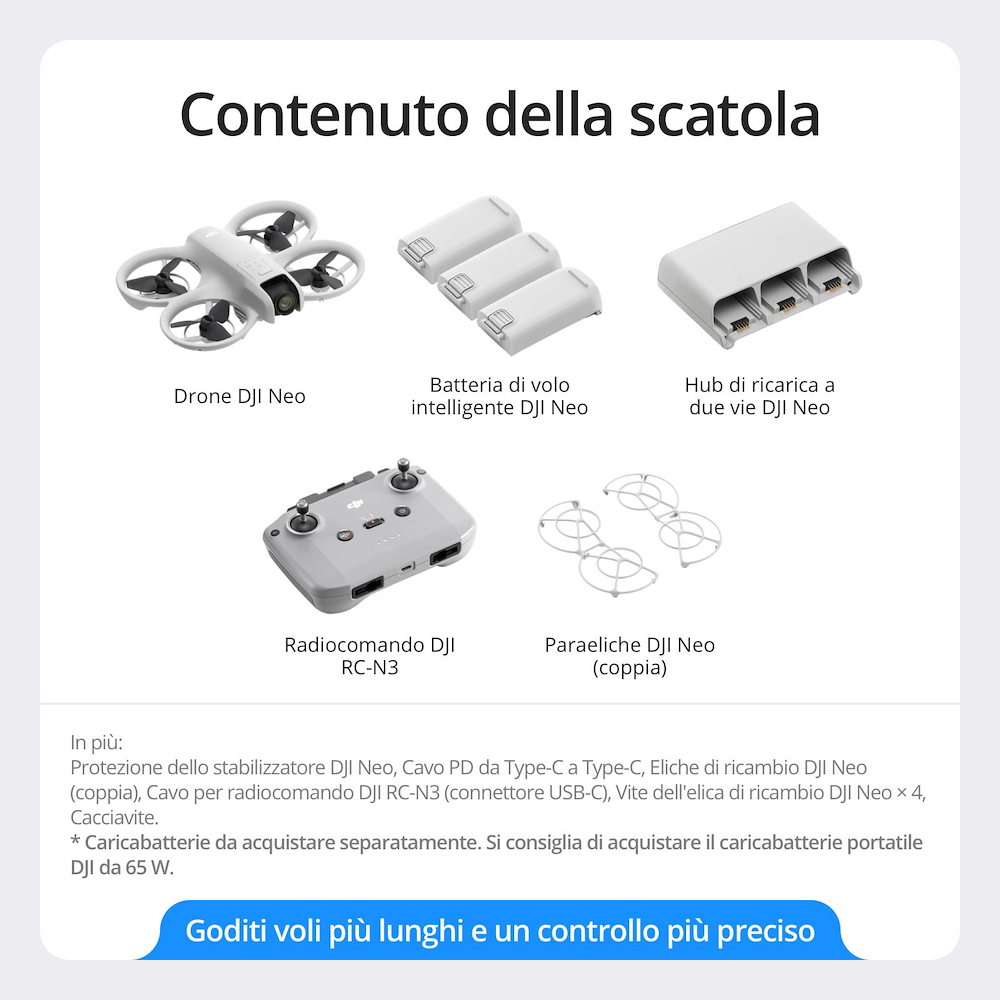 Contenuto della scatola

Drone DJI Neo

Batteria di volo intelligente DJI Neo

Hub di ricarica a due vie DJI Neo

Radiocomando DJI RC-N3

Paraeliche DJI Neo (coppia)

In più:
Protezione dello stabilizzatore DJI Neo, Cavo PD da Type-C a Type-C, Eliche di ricambio DJI Neo (coppia), Cavo per radiocomando DJI RC-N3 (connettore USB-C), Vite dell'elica di ricambio DJI Neo × 4, Cacciavite.
* Caricabatterie da acquistare separatamente. Si consiglia di acquistare il caricabatterie portatile DJI da 65 W.

Goditi voli più lunghi e un controllo più preciso