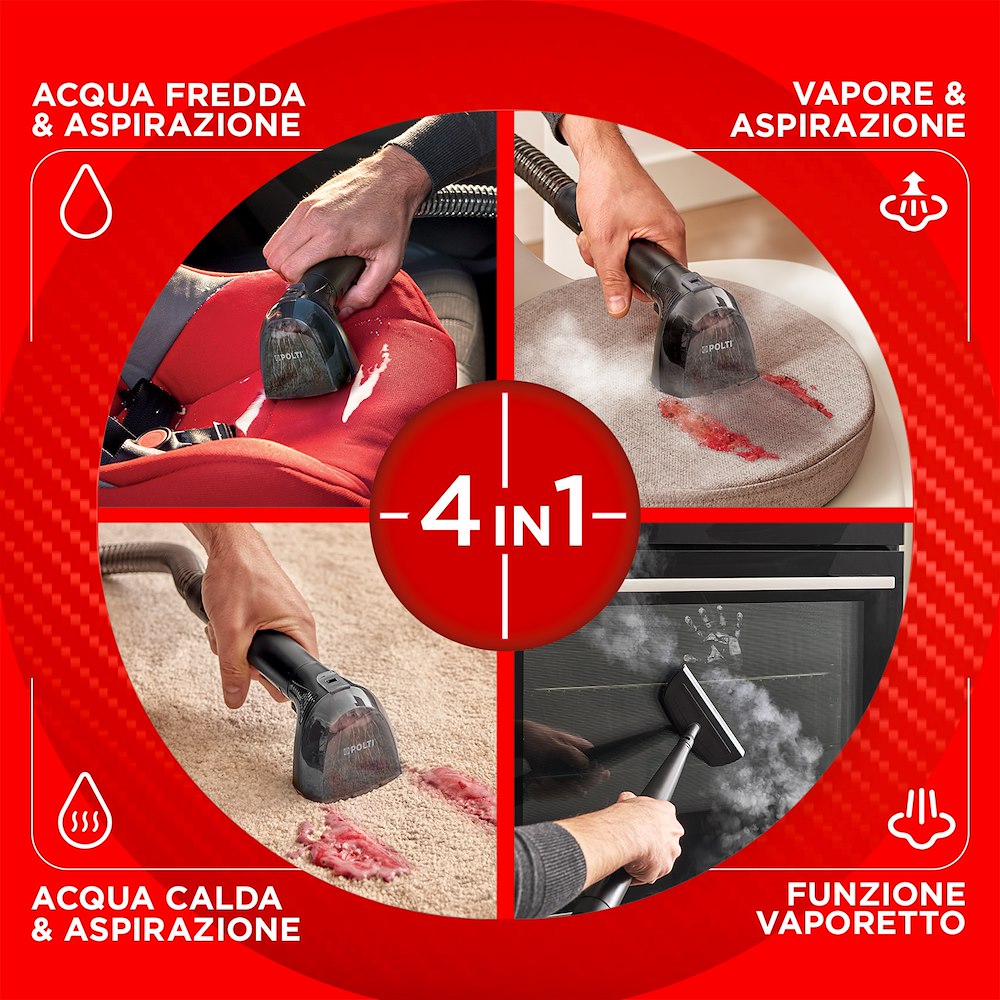 ACQUA FREDDA & ASPIRAZIONE

VAPORE & ASPIRAZIONE

POLTI

POLTI

4 IN 1

POLTI

ACQUA CALDA & ASPIRAZIONE

FUNZIONE VAPORETTO