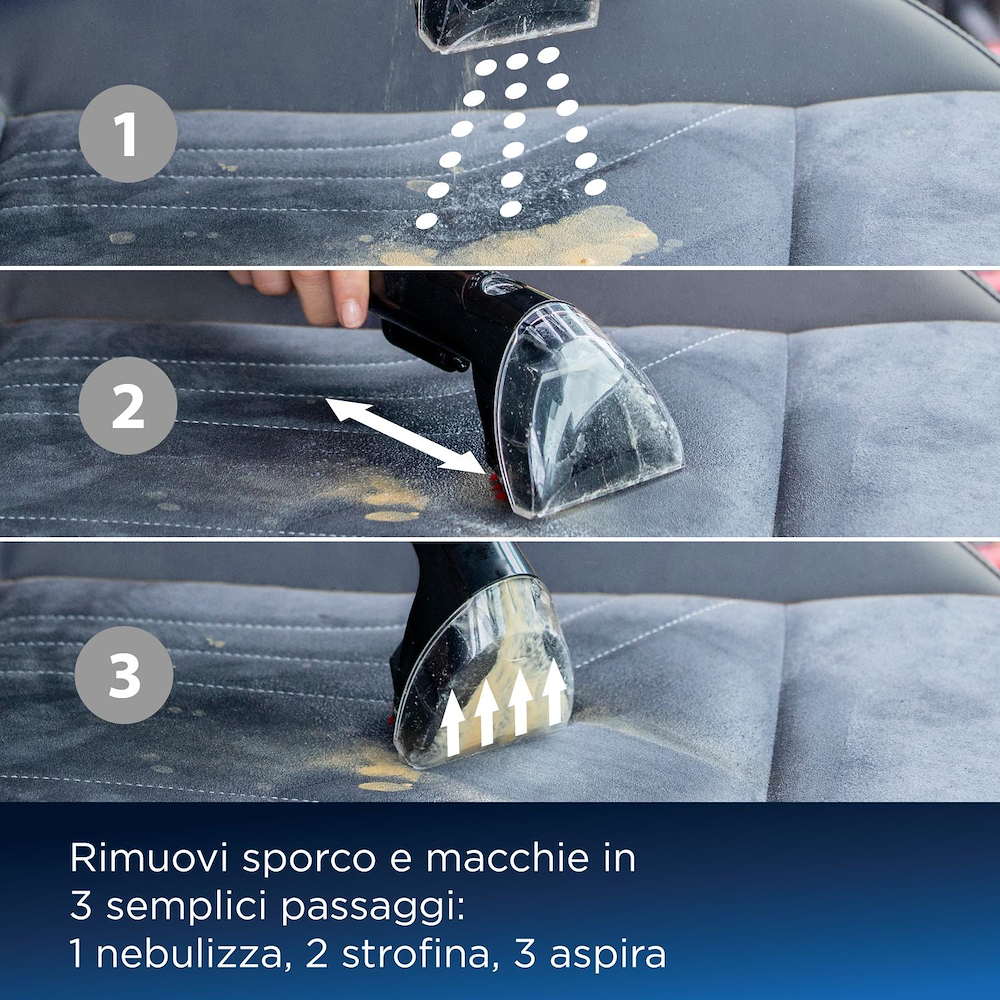 1

2

3

Rimuovi sporco e macchie in 3 semplici passaggi: 1 nebulizza, 2 strofina, 3 aspira