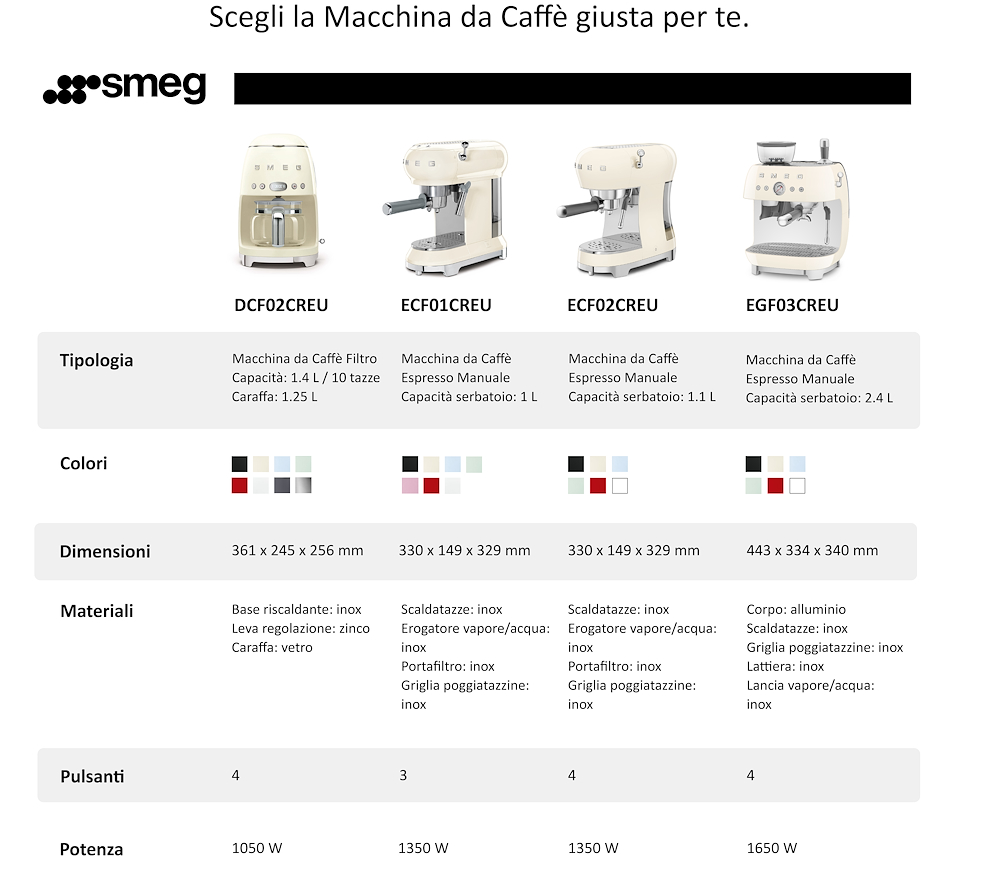 Scegli la Macchina da Caffè giusta per te.

smeg

| | DCF02CREU | ECF01CREU | ECF02CREU | EGF03CREU |
|---|---|---|---|---|
| Tipologia | Macchina da Caffè Filtro Capacità: 1.4 L / 10 tazze Caraffa: 1.25 L | Macchina da Caffè Espresso Manuale Capacità serbatoio: 1 L | Macchina da Caffè Espresso Manuale Capacità serbatoio: 1.1 L | Macchina da Caffè Espresso Manuale Capacità serbatoio: 2.4 L |
| Colori | | | | |
| Dimensioni | 361 x 245 x 256 mm | 330 x 149 x 329 mm | 330 x 149 x 329 mm | 443 x 334 x 340 mm |
| Materiali | Base riscaldante: inox Leva regolazione: zinco Caraffa: vetro | Scaldatazze: inox Erogatore vapore/acqua: inox Portafiltro: inox Griglia poggiatazzine: inox | Scaldatazze: inox Erogatore vapore/acqua: inox Portafiltro: inox Griglia poggiatazzine: inox | Corpo: alluminio Scaldatazze: inox Griglia poggiatazzine: inox Lattiera: inox Lancia vapore/acqua: inox |
| Pulsanti | 4 | 3 | 4 | 4 |
| Potenza | 1050 W | 1350 W | 1350 W | 1650 W |