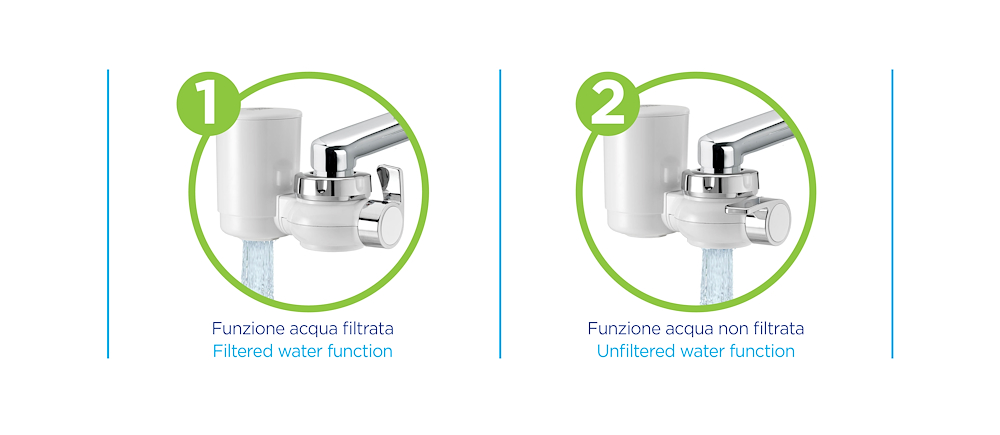 1

Funzione acqua filtrata
Filtered water function

2

Funzione acqua non filtrata
Unfiltered water function