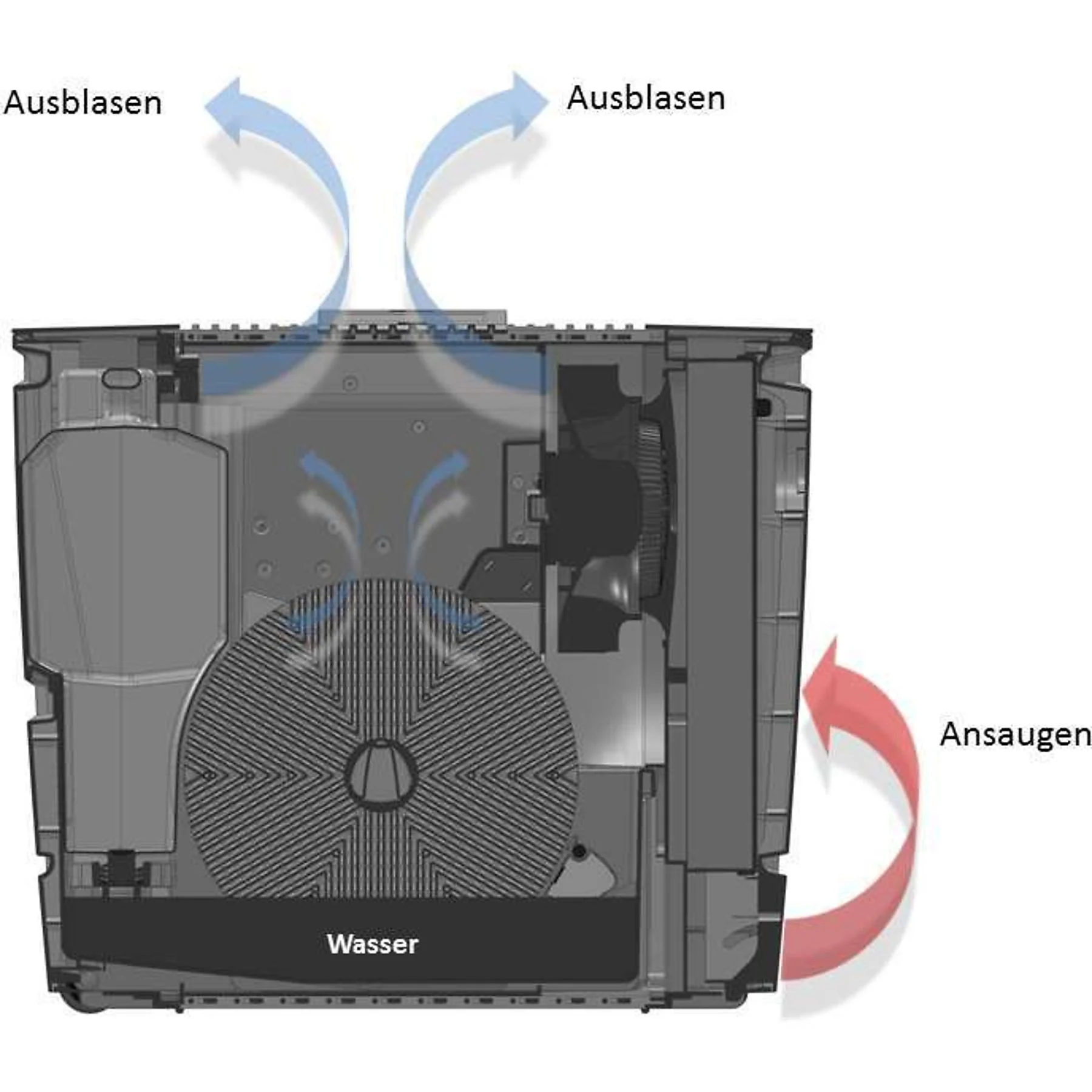 Ausblasen

Ausblasen

Ansaugen

Wasser