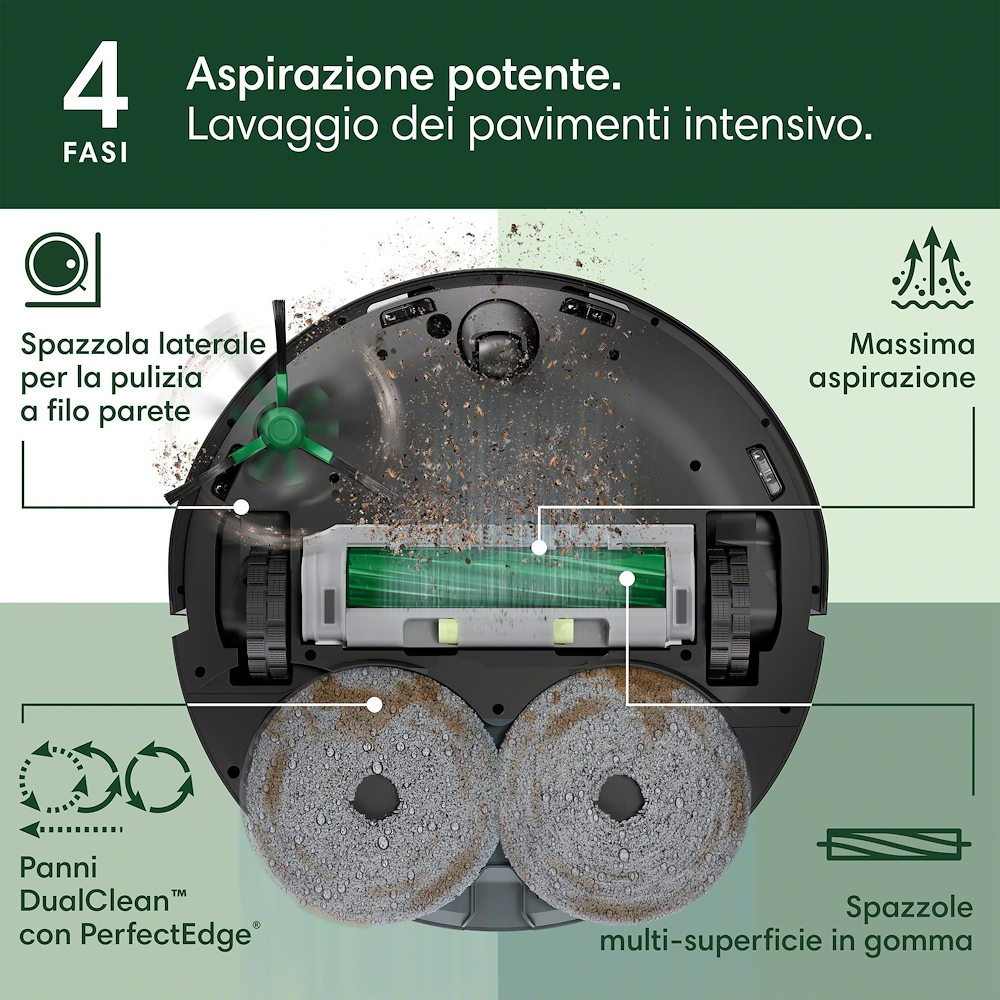 4
FASI

Aspirazione potente.
Lavaggio dei pavimenti intensivo.

Spazzola laterale per la pulizia a filo parete

Massima aspirazione

Panni DualClean™ con PerfectEdge®

Spazzole multi-superficie in gomma