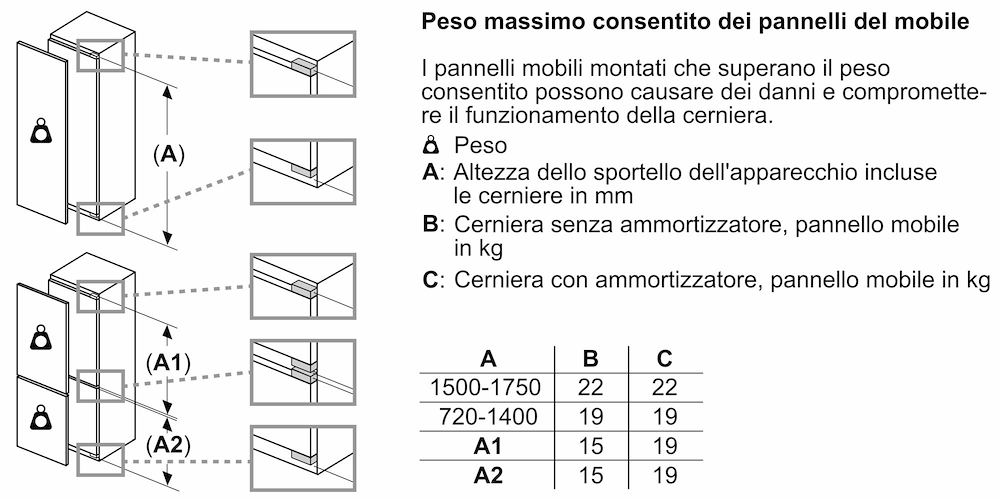 (A)

(A1)

(A2)

Peso massimo consentito dei pannelli del mobile

I pannelli mobili montati che superano il peso consentito possono causare dei danni e compromettere il funzionamento della cerniera.

Peso

A: Altezza dello sportello dell'apparecchio incluse le cerniere in mm

B: Cerniera senza ammortizzatore, pannello mobile in kg

C: Cerniera con ammortizzatore, pannello mobile in kg

| A | B | C |
|---|---|---|
| 1500-1750 | 22 | 22 |
| 720-1400 | 19 | 19 |
| A1 | 15 | 19 |
| A2 | 15 | 19 |