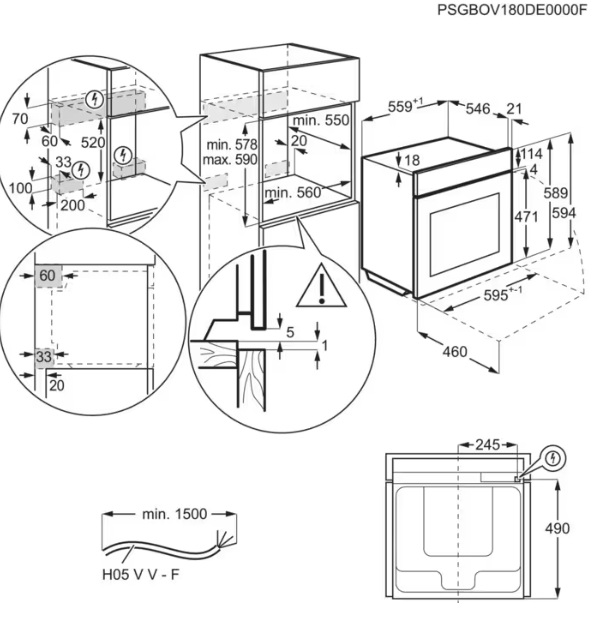 PSGBOV180DE0000F

70
60
520
33
100
200

min. 578
max. 590
min. 550
20
min. 560

$559^{+1}$
546
21
18
114
4
589
594
471
$595^{+-1}$
460

60
33
20

5
1

245
490

min. 1500
H05 V V - F