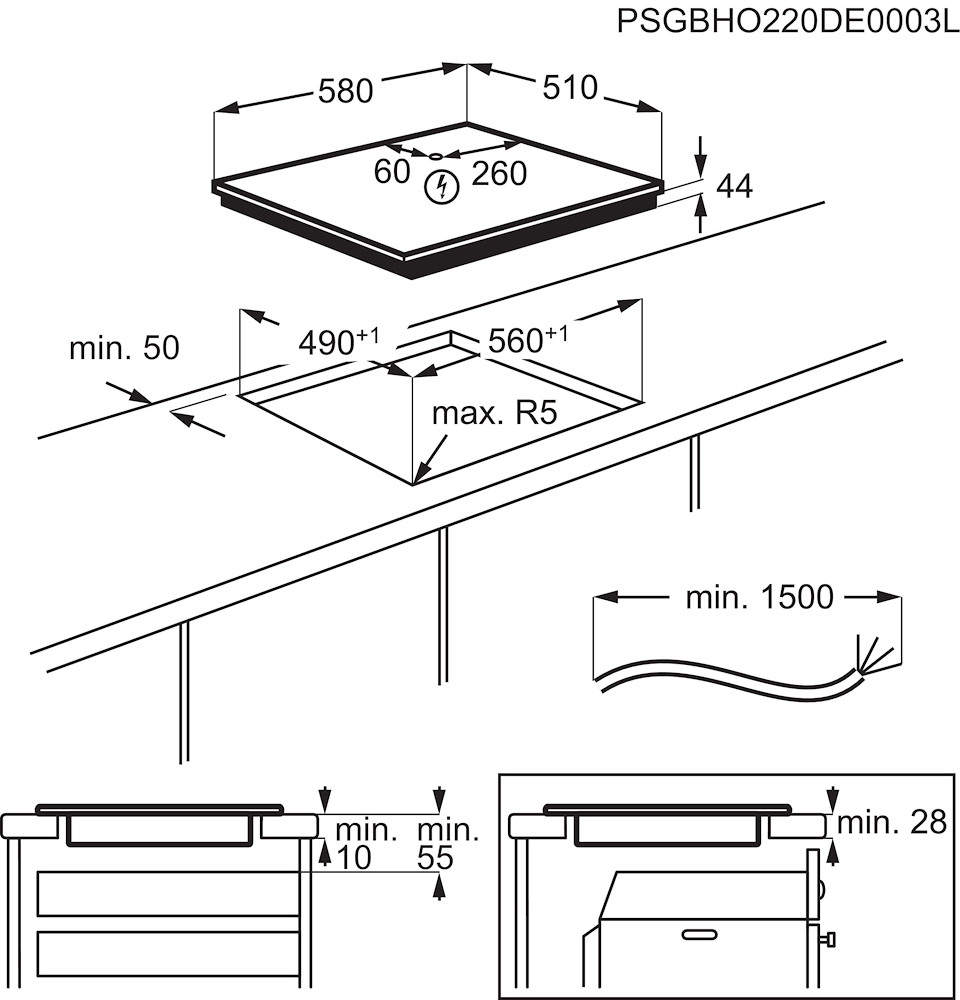 PSGBHO220DE0003L

580

510

60

260

44

min. 50

$490^{+1}$

$560^{+1}$

max. R5

min. 1500

min.
10

min.
55

min. 28