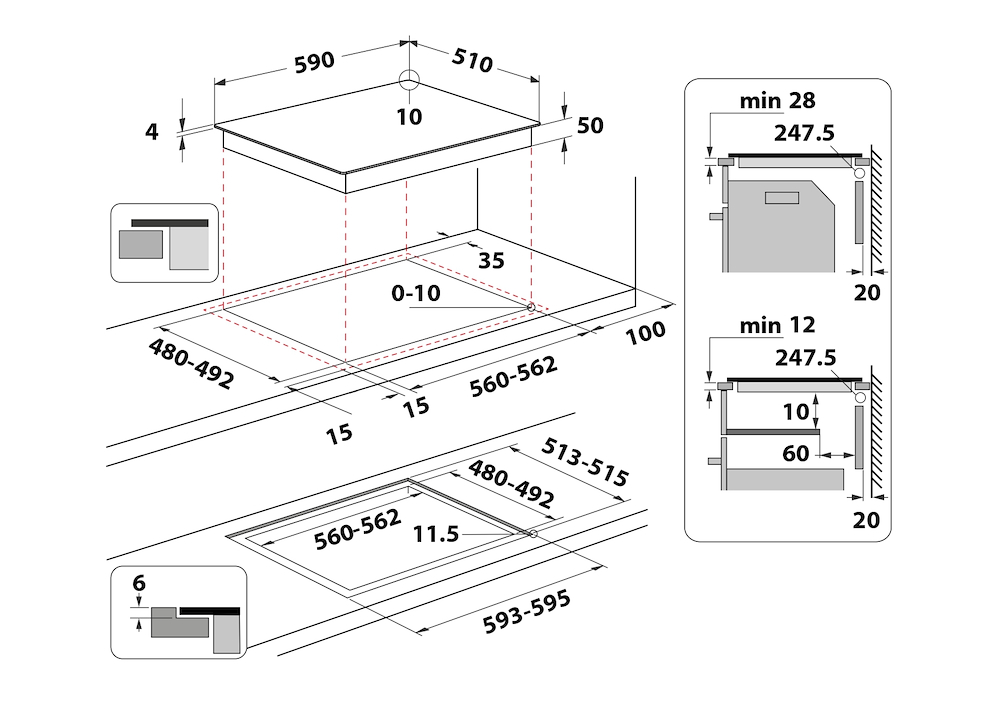 590
510
10
4
50
35
0-10
100
480-492
560-562
15
15
513-515
480-492
560-562
11.5
593-595
6
min 28
247.5
20
min 12
247.5
10
60
20